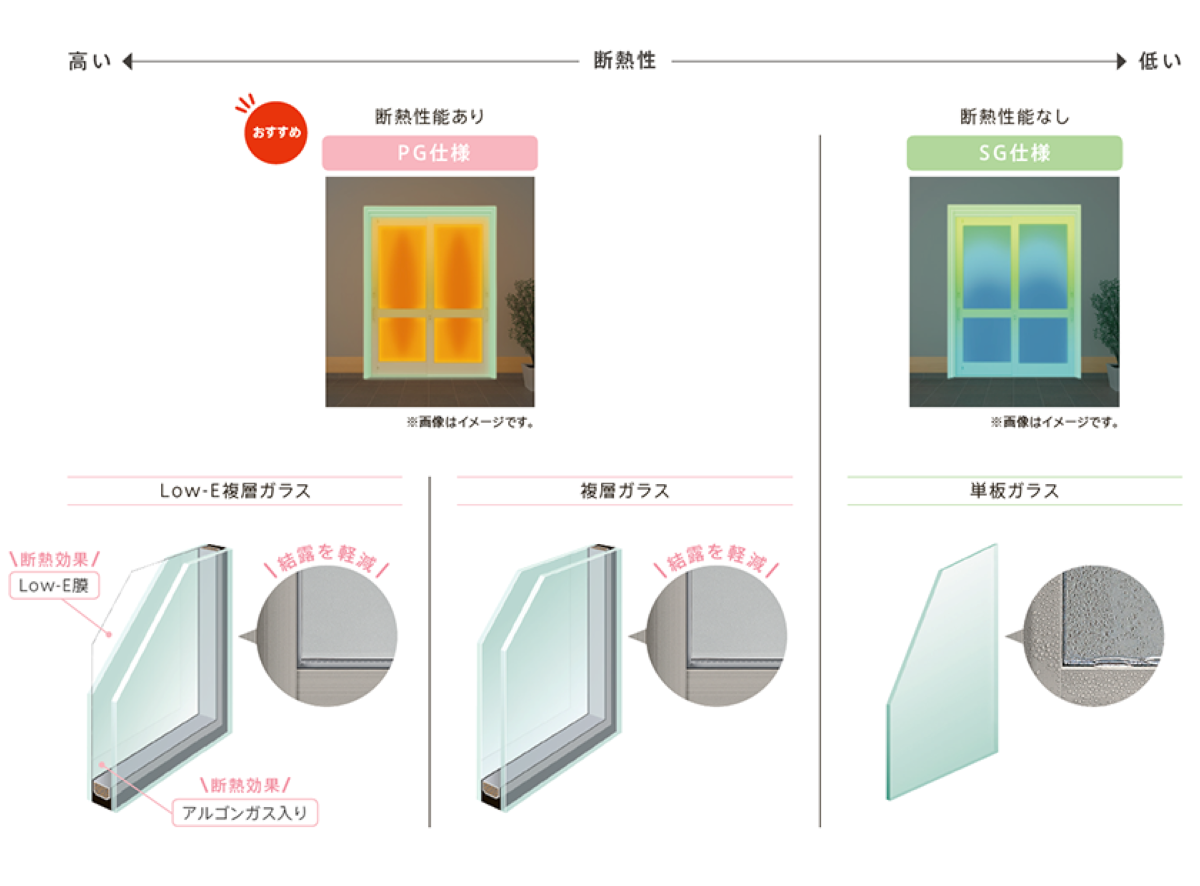 高い　断熱性　低い

おすすめ

断熱性能あり
PG仕様

※画像はイメージです。

断熱性能なし
SG仕様

※画像はイメージです。

Low-E複層ガラス

断熱効果
Low-E膜

結露を軽減

断熱効果
アルゴンガス入り

複層ガラス

結露を軽減

単板ガラス